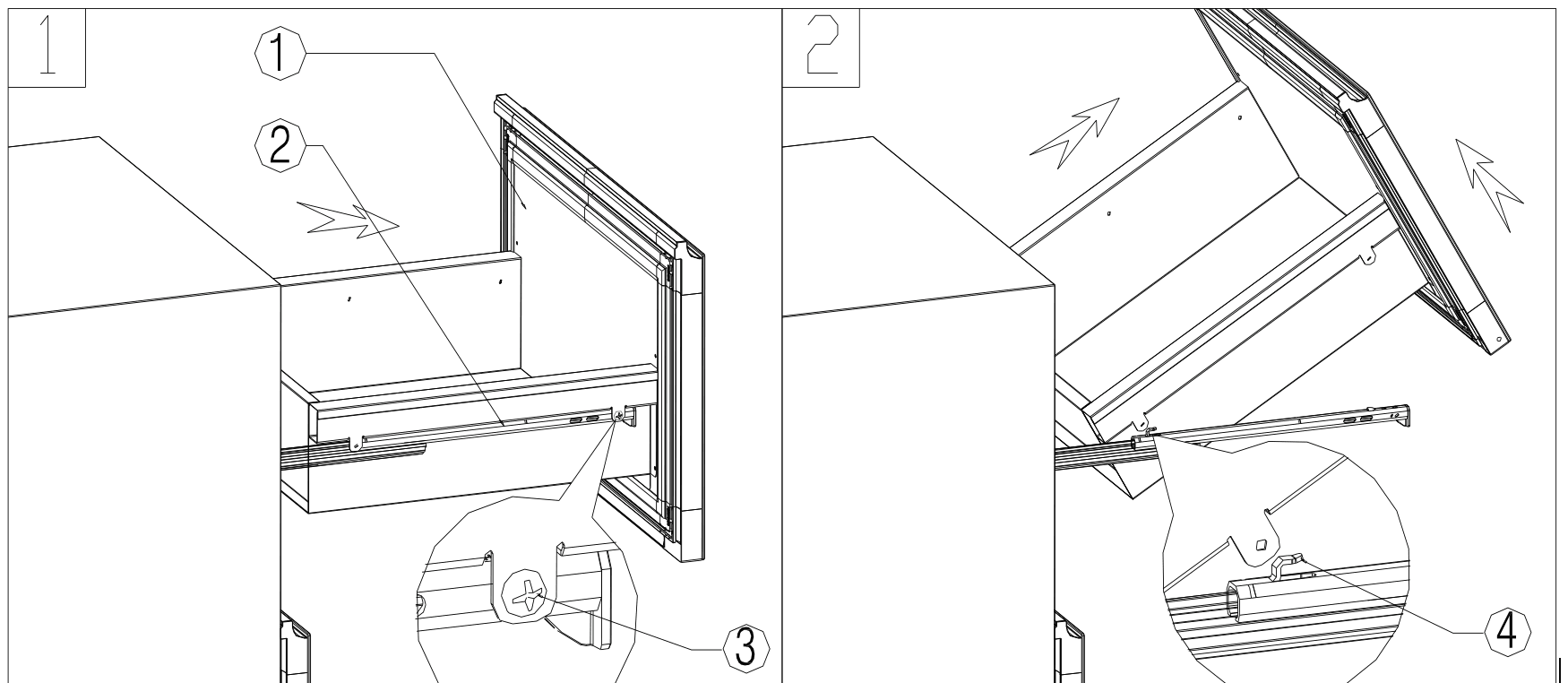 1
1
2
3
2
4